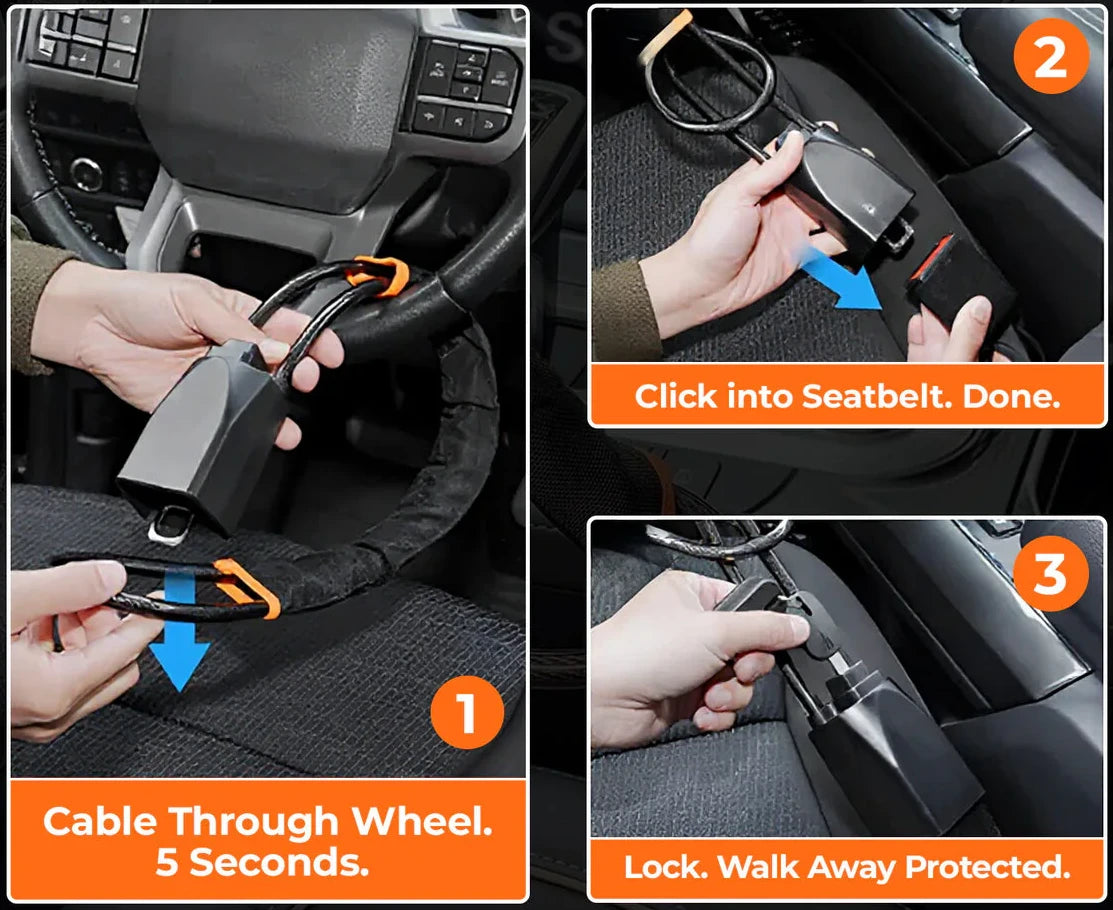 1

Cable Through Wheel.
5 Seconds.

2

Click into Seatbelt. Done.

3

Lock. Walk Away Protected.