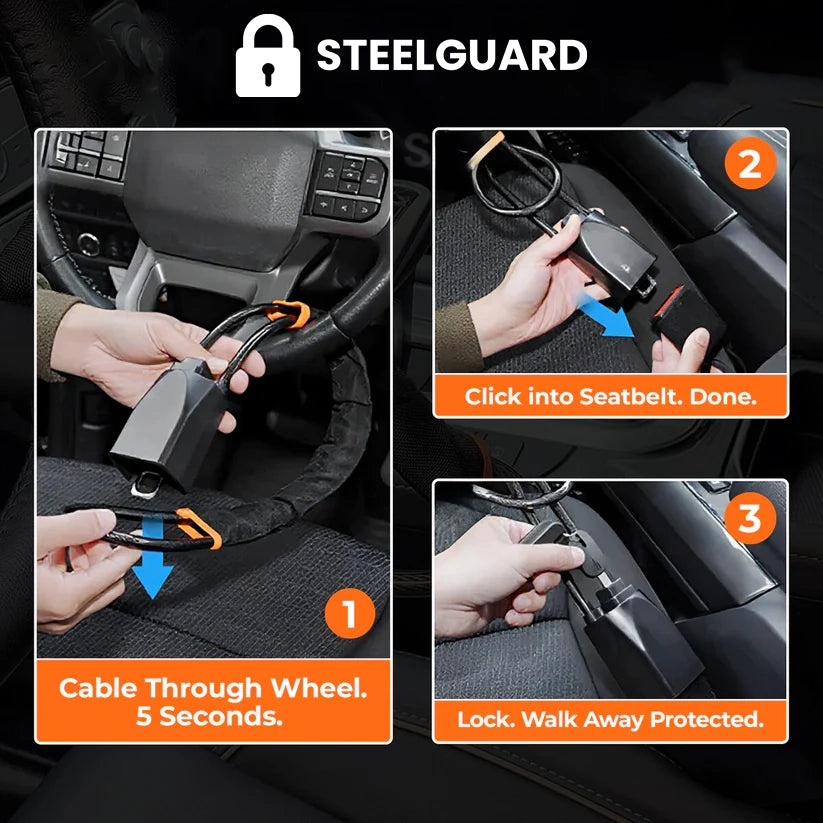 STEELGUARD

1
Cable Through Wheel. 5 Seconds.

2
Click into Seatbelt. Done.

3
Lock. Walk Away Protected.