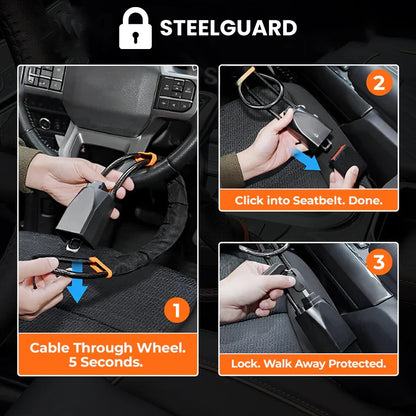 STEELGUARD

1
Cable Through Wheel. 5 Seconds.

2
Click into Seatbelt. Done.

3
Lock. Walk Away Protected.